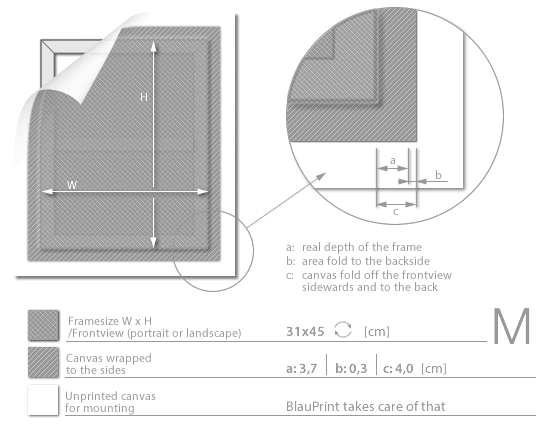 H

W

a

b

c

a: real depth of the frame
b: area fold to the backside
c: canvas fold off the frontview sidewards and to the back

Framesize W x H /Frontview (portrait or landscape) 31x45 [cm]

M

Canvas wrapped to the sides a: 3,7 | b: 0,3 | c: 4,0 [cm]

Unprinted canvas for mounting BlauPrint takes care of that